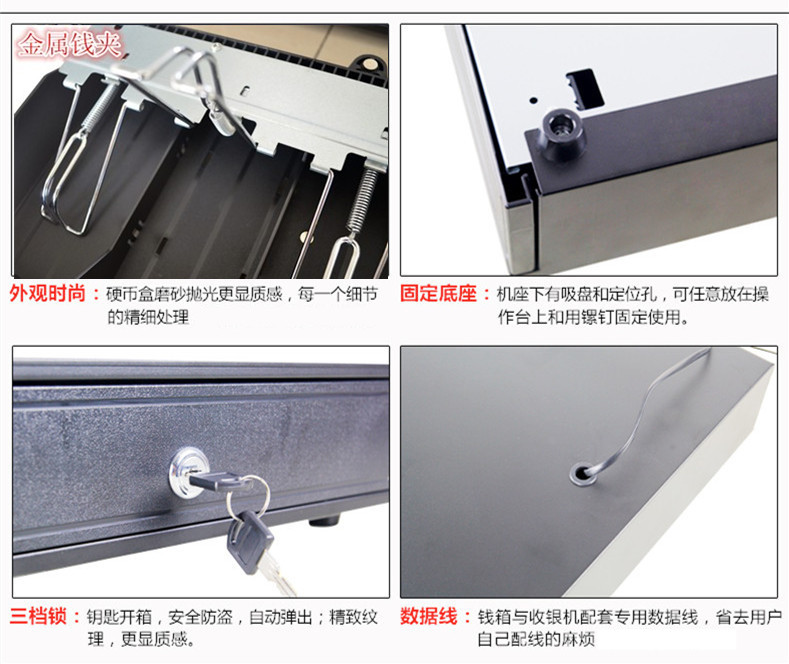 金属钱夹

外观时尚：硬币盒磨砂抛光更显质感，每一个细节的精细处理

固定底座：机座下有吸盘和定位孔，可任意放在操作台上和用镙钉固定使用。

三档锁：钥匙开箱，安全防盗，自动弹出；精致纹理，更显质感。

数据线：钱箱与收银机配套专用数据线，省去用户自己配线的麻烦