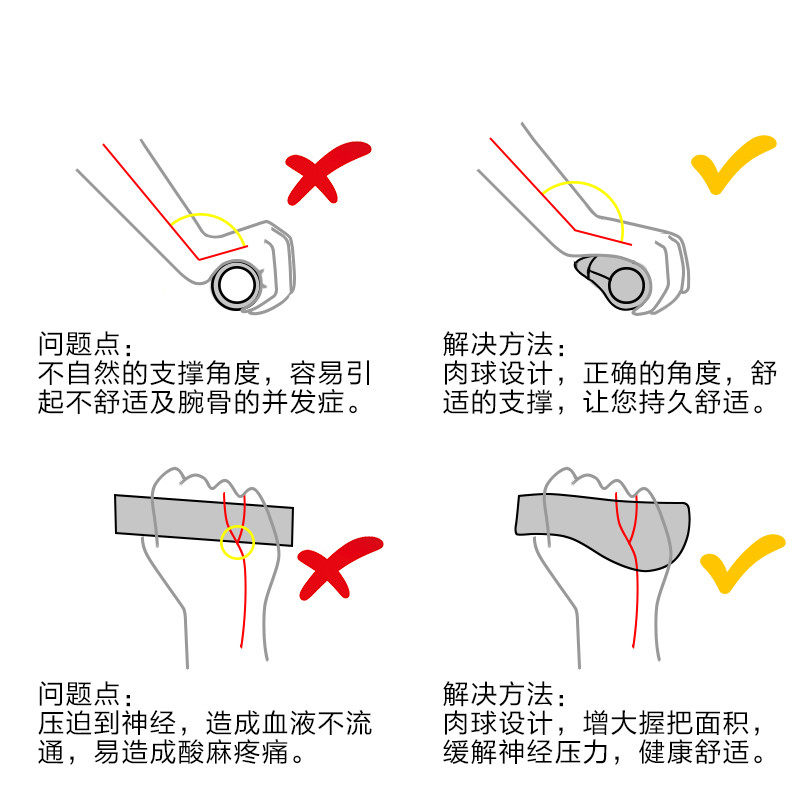 问题点：
不自然的支撑角度，容易引起不舒适及腕骨的并发症。

解决方法：
肉球设计，正确的角度，舒适的支撑，让您持久舒适。

问题点：
压迫到神经，造成血液不流通，易造成酸麻疼痛。

解决方法：
肉球设计，增大握把面积，缓解神经压力，健康舒适。