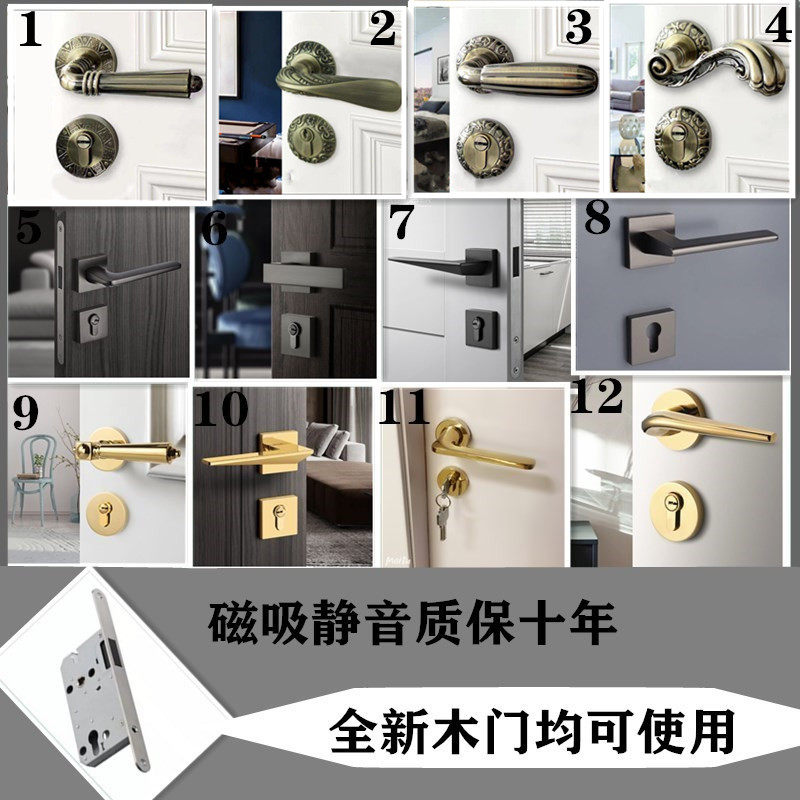 1
2
3
4
5
6
7
8
9
10
11
12

磁吸静音质保十年

全新木门均可使用