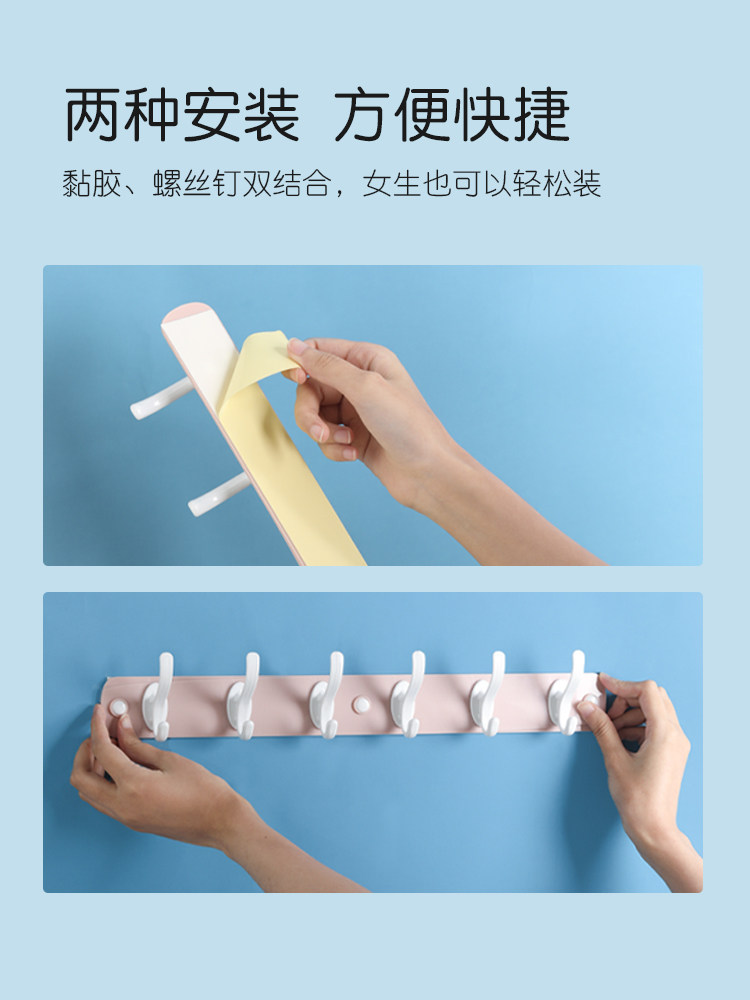 两种安装 方便快捷

黏胶、螺丝钉双结合，女生也可以轻松装