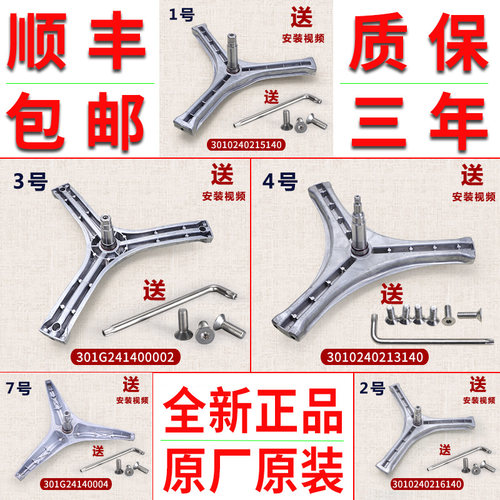 顺丰
包邮

1号
送
安装视频
送
3010240215140

质保
三年

3号
送
安装视频
送
301G241400002

4号
送
安装视频
送
3010240213140

7号
送
安装视频
送
301G24140004

全新正品
原厂原装

2号
送
安装视频
送
3010240216140