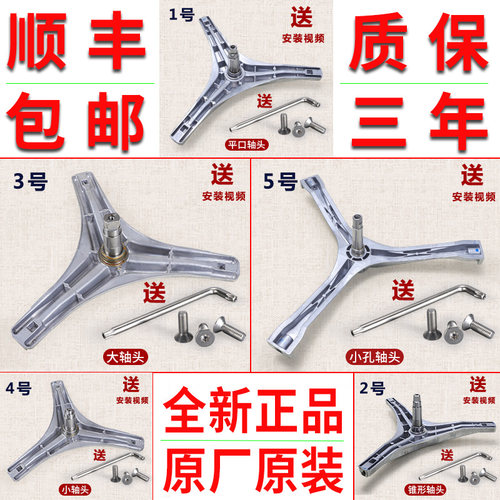 顺丰
包邮

1号
送
安装视频
送
平口轴头

质保
三年

3号
送
安装视频
送
大轴头

5号
送
安装视频
送
小孔轴头

4号
送
安装视频
送
小轴头

全新正品
原厂原装

2号
送
安装视频
送
锥形轴头