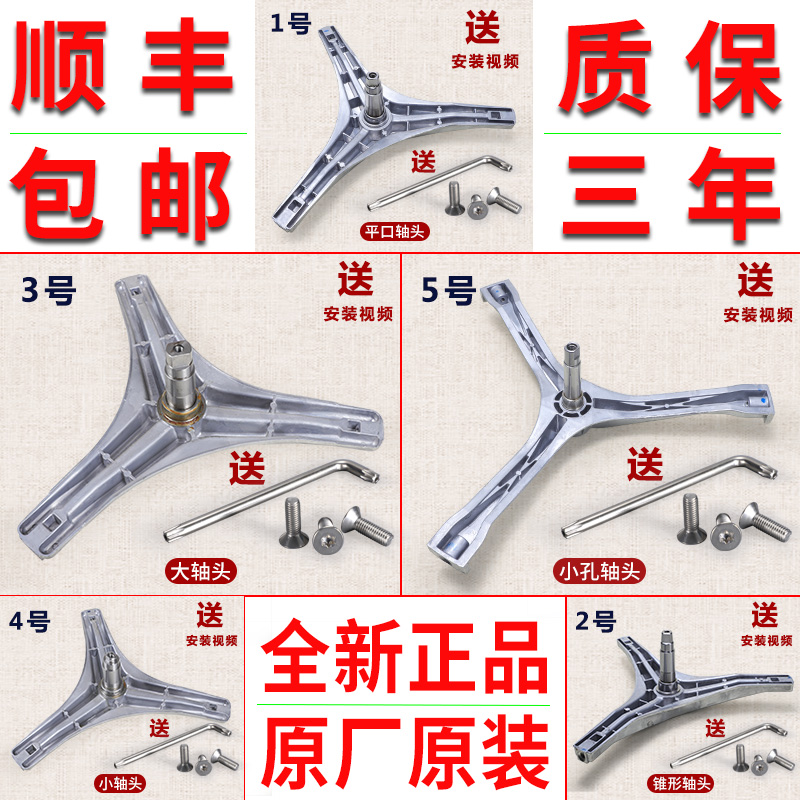 顺丰
包邮

1号
送
安装视频
送
平口轴头

质保
三年

3号
送
安装视频
送
大轴头

5号
送
安装视频
送
小孔轴头

4号
送
安装视频
送
小轴头

全新正品
原厂原装

2号
送
安装视频
送
锥形轴头