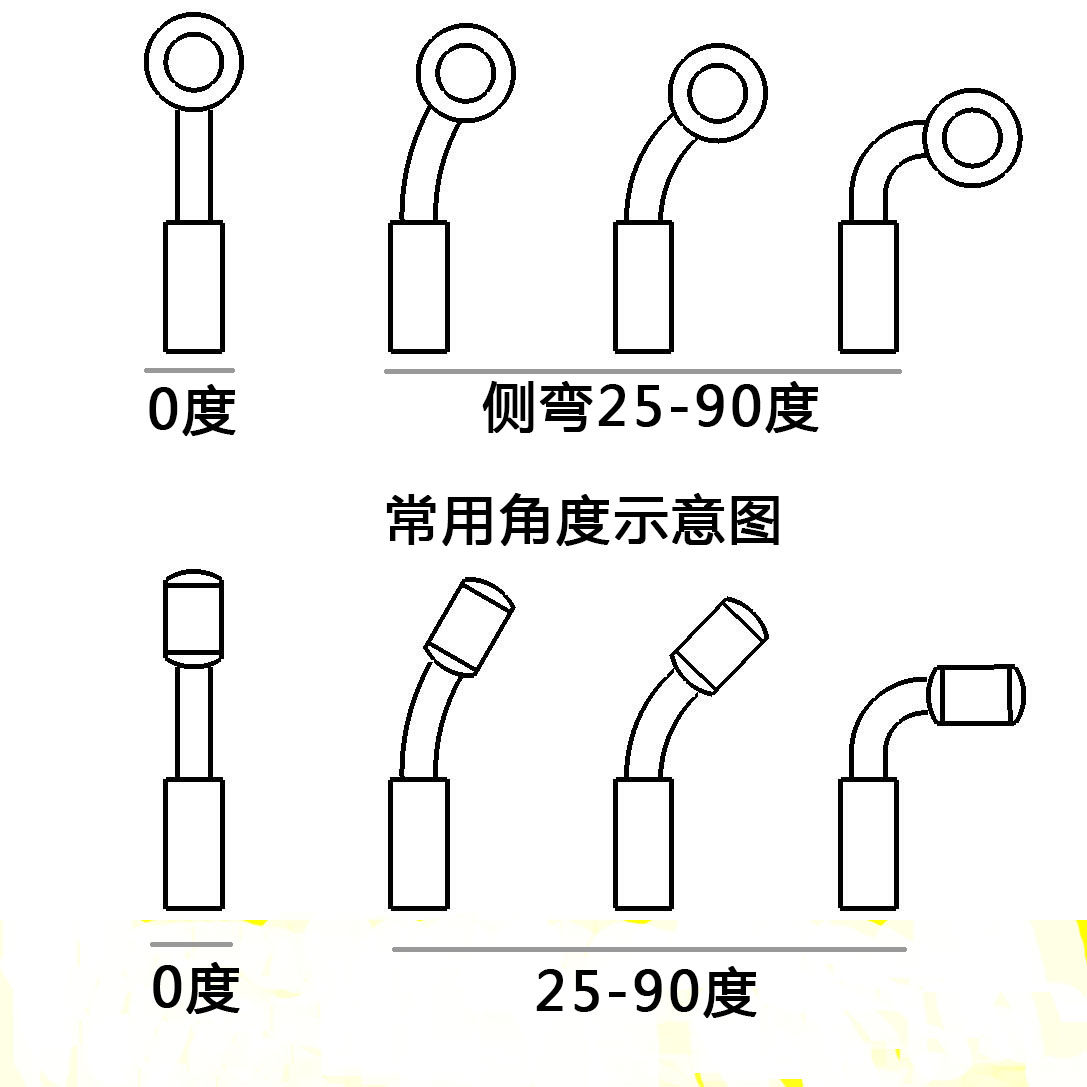 0度

侧弯25-90度

常用角度示意图

0度

25-90度