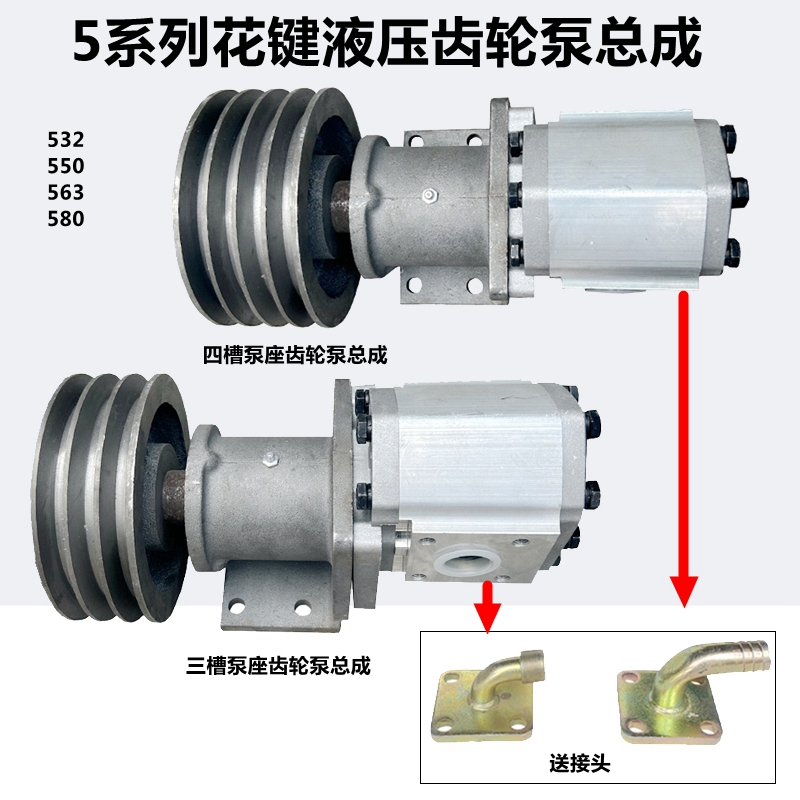 5系列花键液压齿轮泵总成

532
550
563
580

四槽泵座齿轮泵总成

三槽泵座齿轮泵总成

送接头