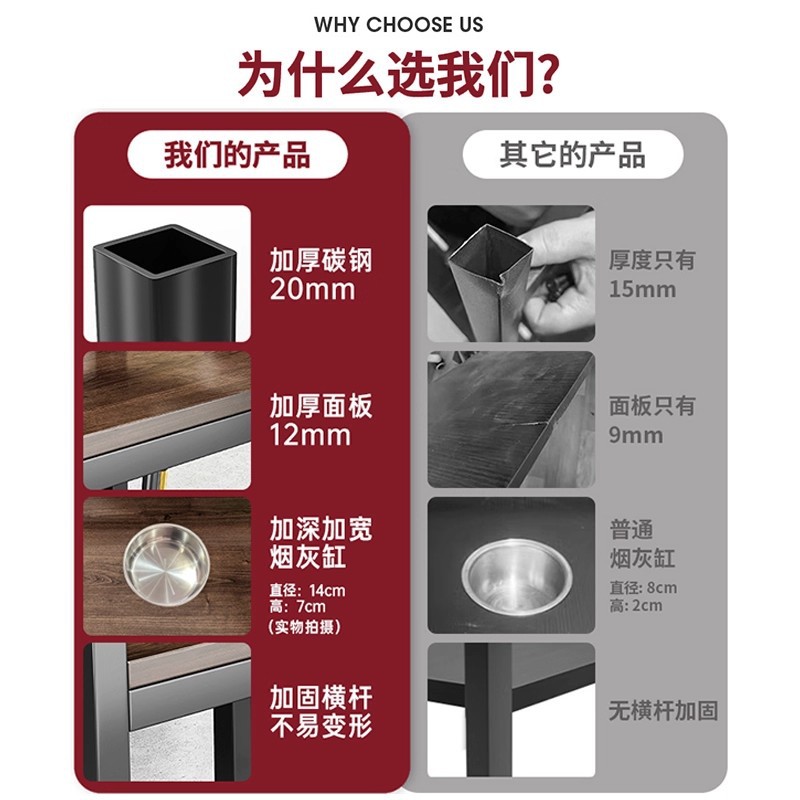 WHY CHOOSE US

为什么选我们?

我们的产品

加厚碳钢
20mm

加厚面板
12mm

加深加宽
烟灰缸
直径: 14cm
高: 7cm
(实物拍摄)

加固横杆
不易变形

其它的产品

厚度只有
15mm

面板只有
9mm

普通
烟灰缸
直径: 8cm
高: 2cm

无横杆加固