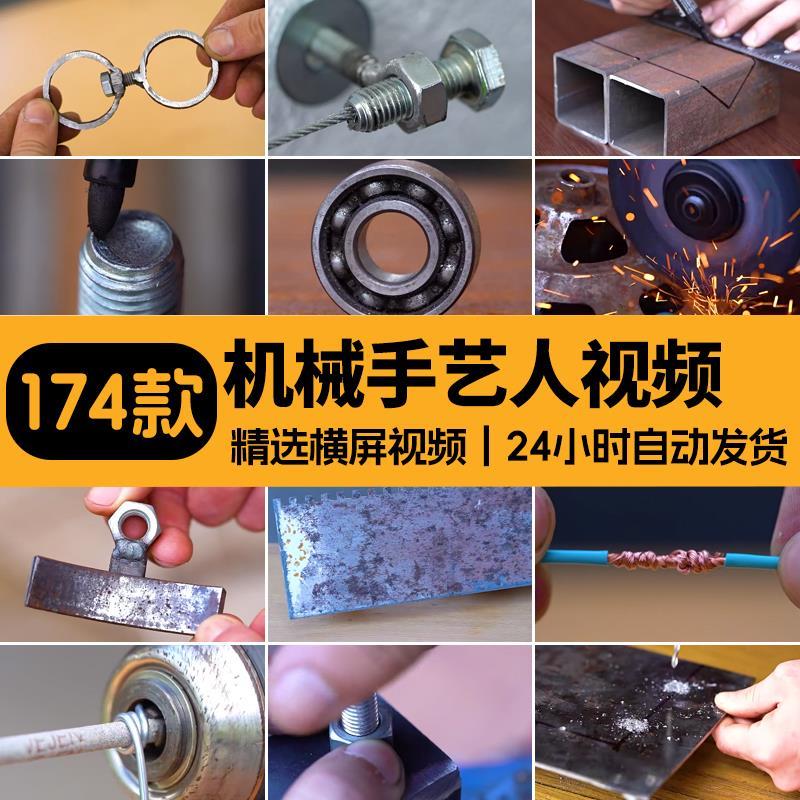 174款
机械手艺人视频
精选横屏视频 | 24小时自动发货