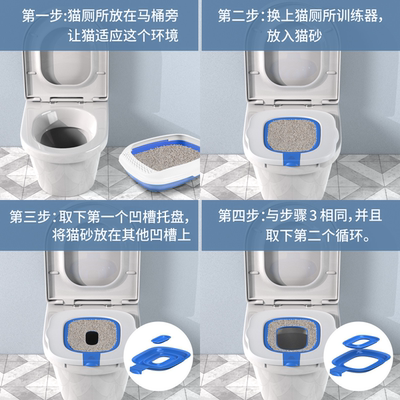 第一步:猫厕所放在马桶旁
让猫适应这个环境

第二步:换上猫厕所训练器,
放入猫砂

第三步:取下第一个凹槽托盘,
将猫砂放在其他凹槽上

第四步:与步骤3相同,并且
取下第二个循环。