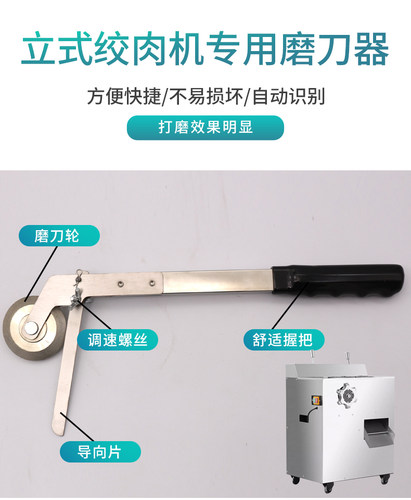 立式绞肉机专用磨刀器

方便快捷/不易损坏/自动识别

打磨效果明显

磨刀轮

调速螺丝

舒适握把

导向片