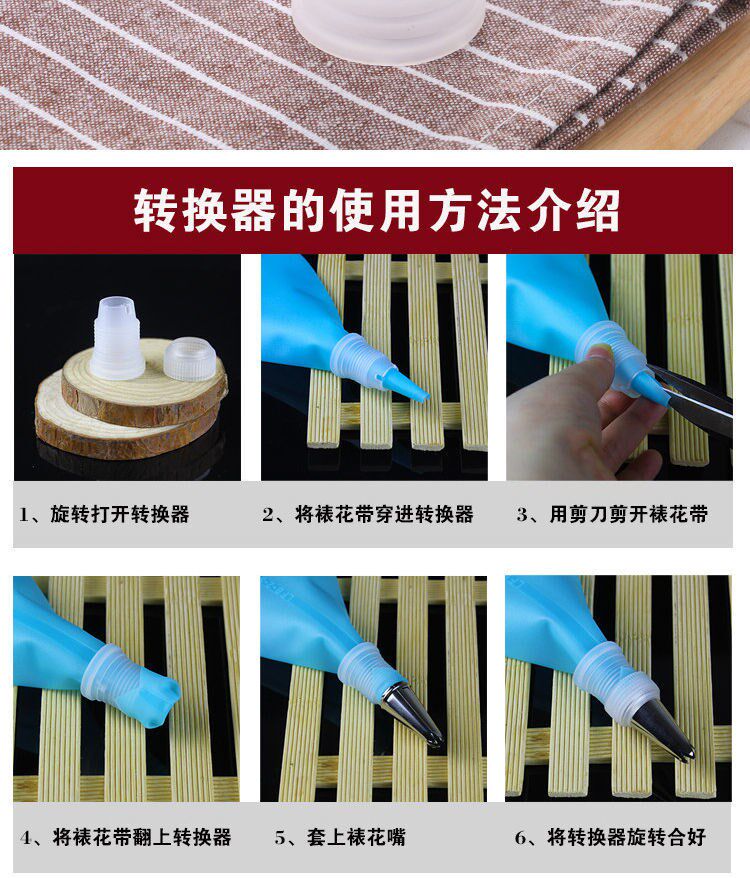 转换器的使用方法介绍

1、旋转打开转换器

2、将裱花带穿进转换器

3、用剪刀剪开裱花带

4、将裱花带翻上转换器

5、套上裱花嘴

6、将转换器旋转合好