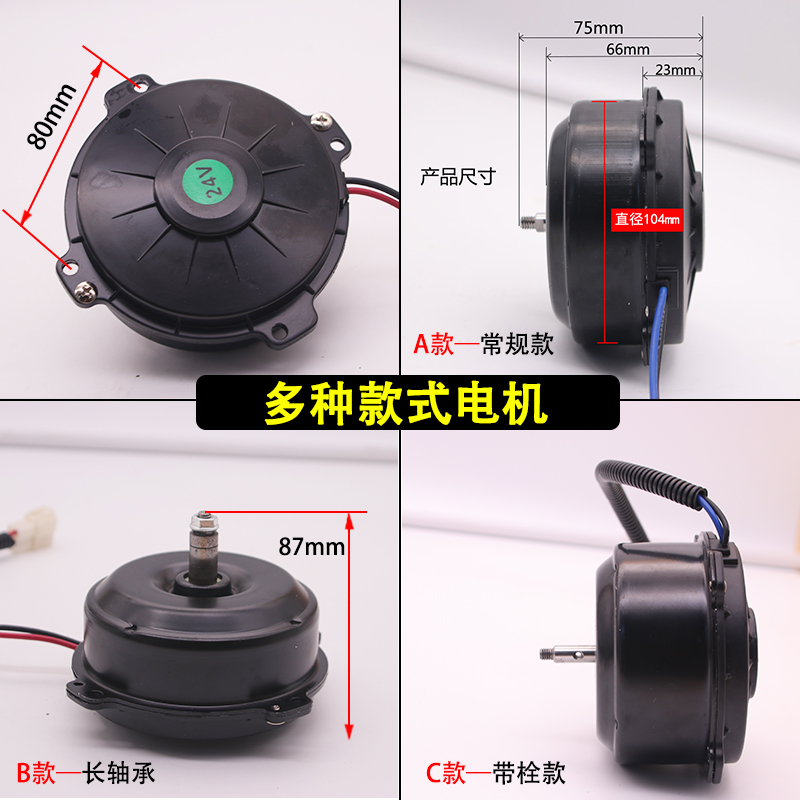 80mm

24V

75mm

66mm

23mm

产品尺寸

直径104mm

A款—常规款

多种款式电机

87mm

B款—长轴承

C款—带栓款