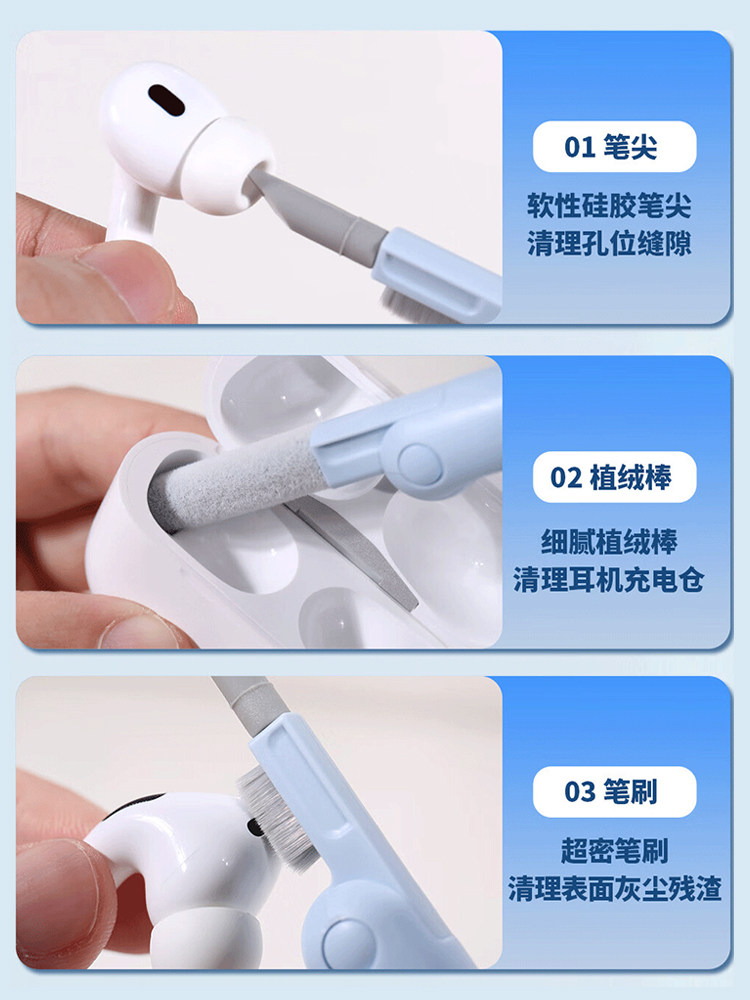 01 笔尖

软性硅胶笔尖
清理孔位缝隙

02 植绒棒

细腻植绒棒
清理耳机充电仓

03 笔刷

超密笔刷
清理表面灰尘残渣