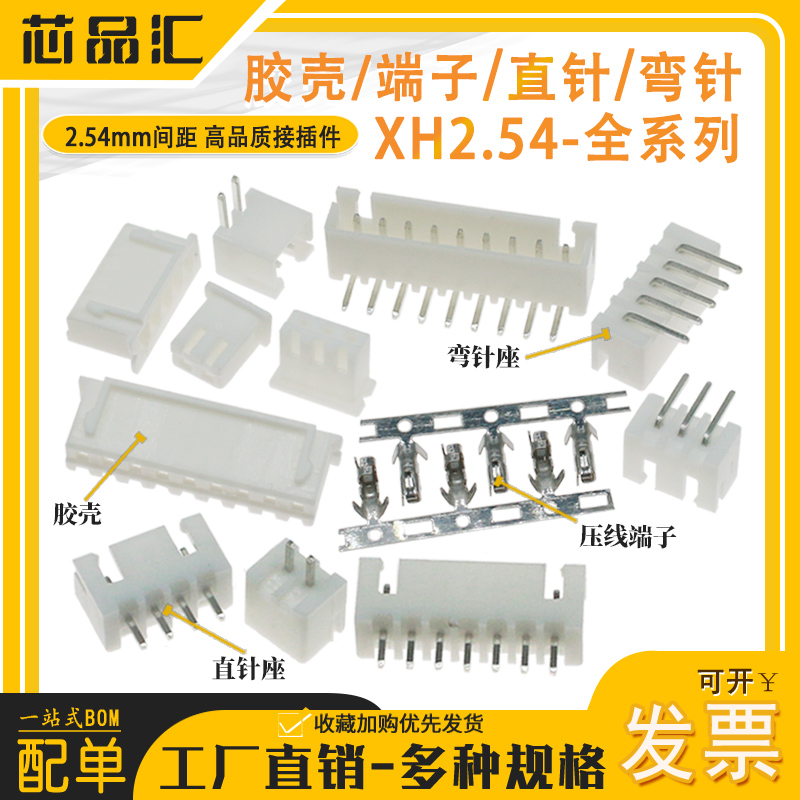 芯品汇

胶壳/端子/直针/弯针

2.54mm间距 高品质接插件

XH2.54-全系列

弯针座

胶壳

压线端子

直针座

可开￥

发票

一站式BOM

配单

收藏加购优先发货

工厂直销-多种规格