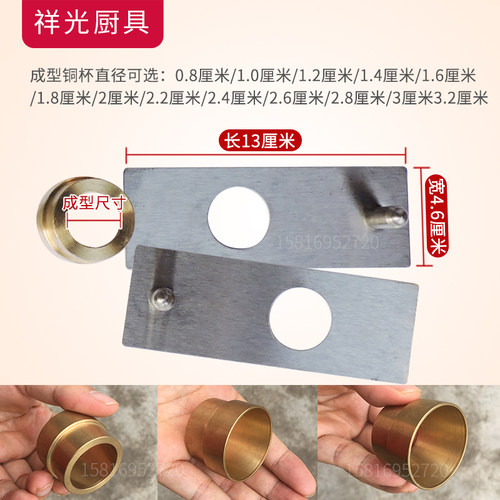 祥光厨具

成型铜杯直径可选：0.8厘米/1.0厘米/1.2厘米/1.4厘米/1.6厘米/1.8厘米/2厘米/2.2厘米/2.4厘米/2.6厘米/2.8厘米/3厘米3.2厘米

长13厘米

宽4.6厘米

成型尺寸

15816952720

15816952720

15816952720