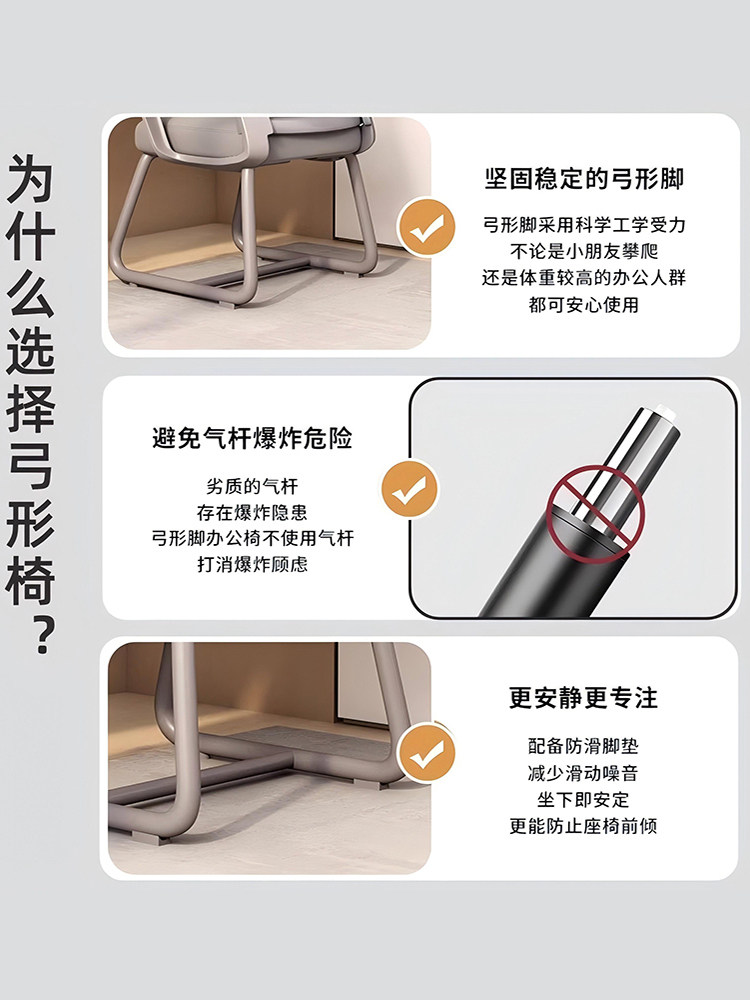 为什么选择弓形椅？

坚固稳定的弓形脚

弓形脚采用科学工学受力
不论是小朋友攀爬
还是体重较高的办公人群
都可安心使用

避免气杆爆炸危险

劣质的气杆
存在爆炸隐患
弓形脚办公椅不使用气杆
打消爆炸顾虑

更安静更专注

配备防滑脚垫
减少滑动噪音
坐下即安定
更能防止座椅前倾