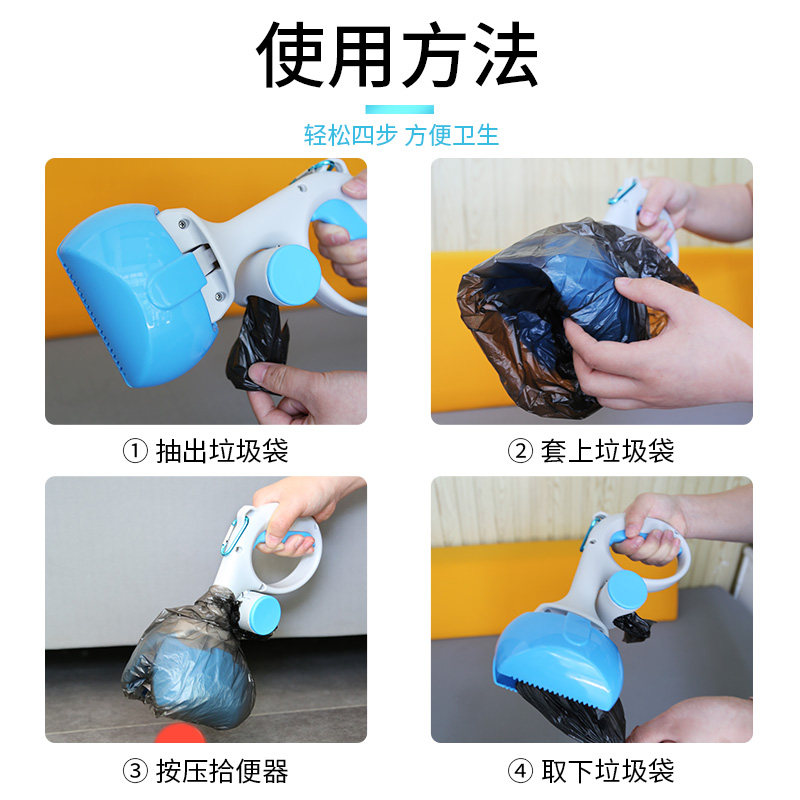 使用方法

轻松四步 方便卫生

① 抽出垃圾袋

② 套上垃圾袋

③ 按压拾便器

④ 取下垃圾袋