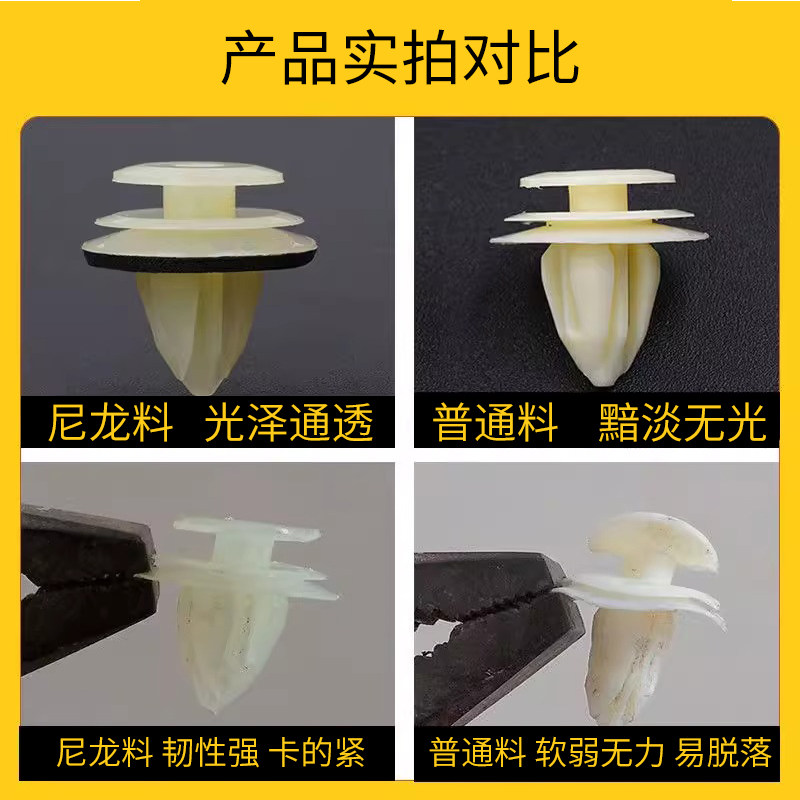 产品实拍对比

尼龙料 光泽通透

普通料 黯淡无光

尼龙料 韧性强 卡的紧

普通料 软弱无力 易脱落