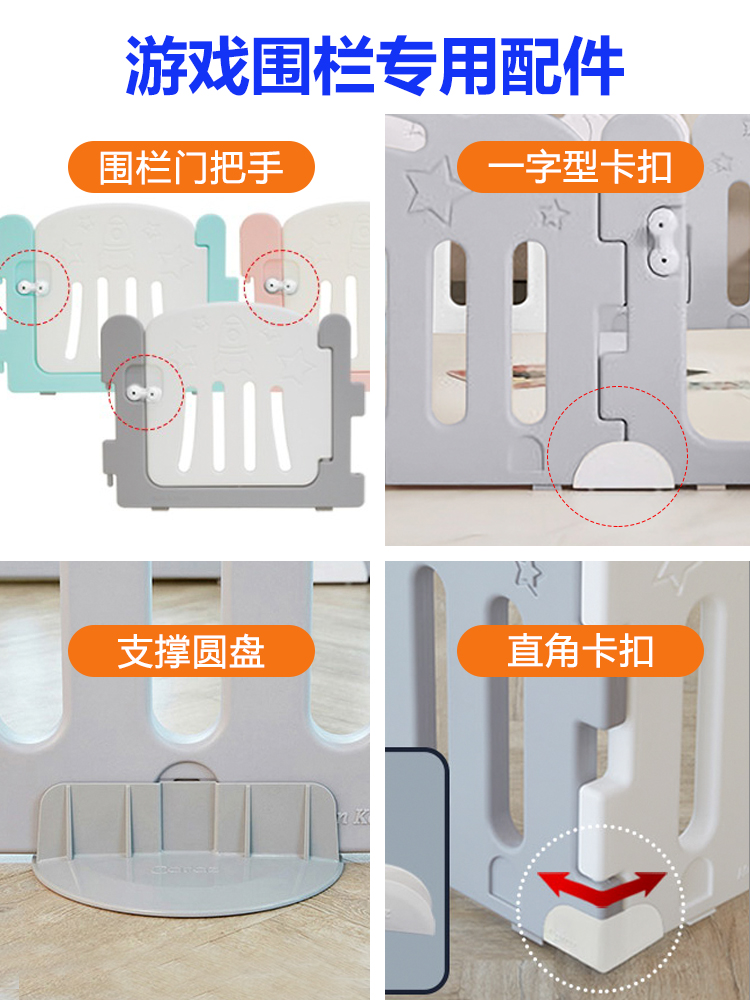 游戏围栏专用配件

围栏门把手

一字型卡扣

支撑圆盘

直角卡扣