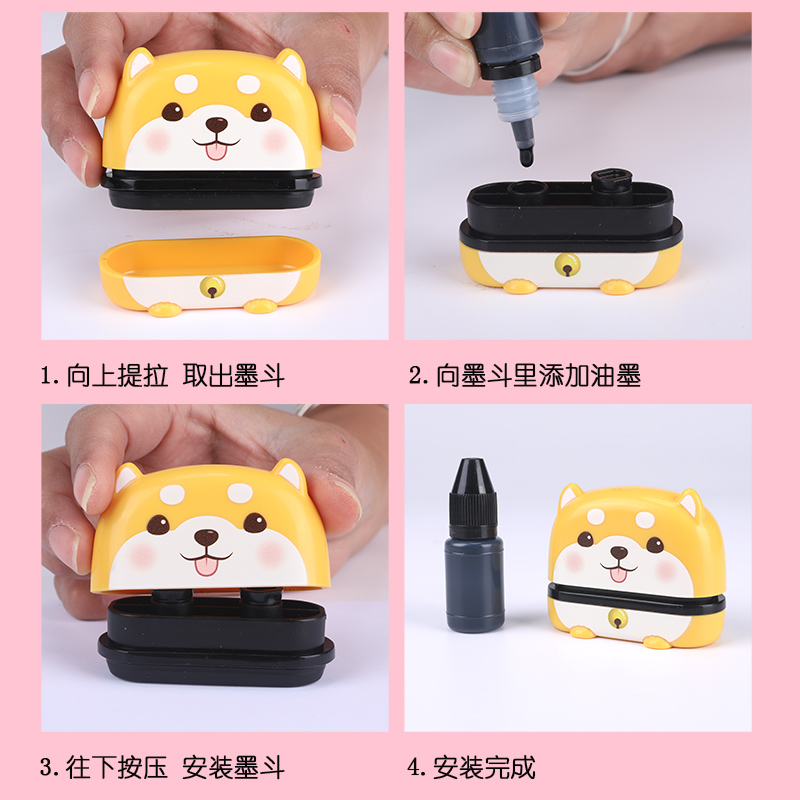 1. 向上提拉 取出墨斗

2. 向墨斗里添加油墨

3. 往下按压 安装墨斗

4. 安装完成