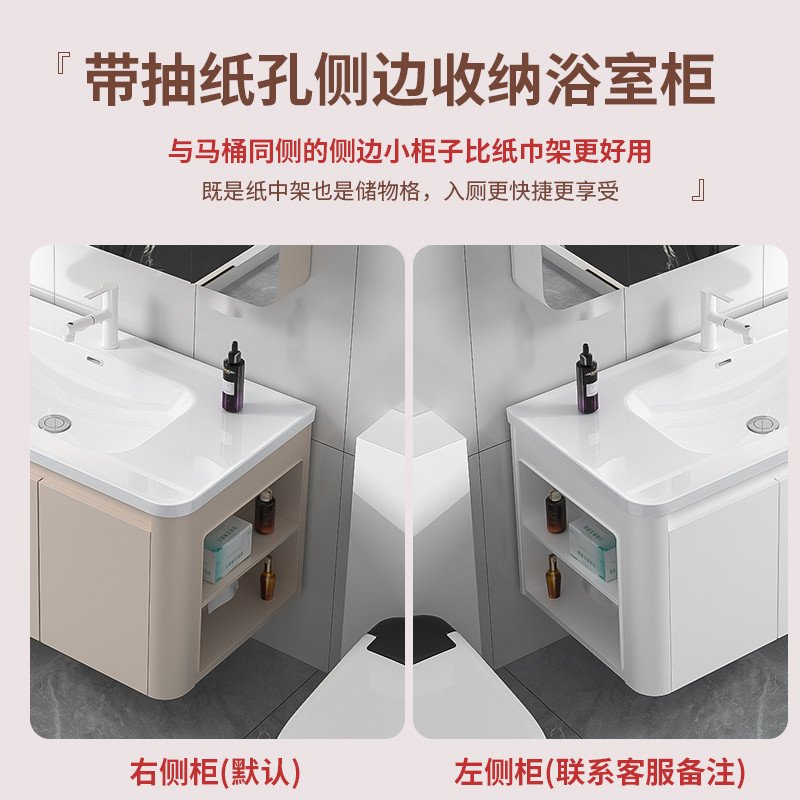 『 带抽纸孔侧边收纳浴室柜

与马桶同侧的侧边小柜子比纸巾架更好用

既是纸中架也是储物格，入厕更快捷更享受 』

右侧柜(默认)

左侧柜(联系客服备注)