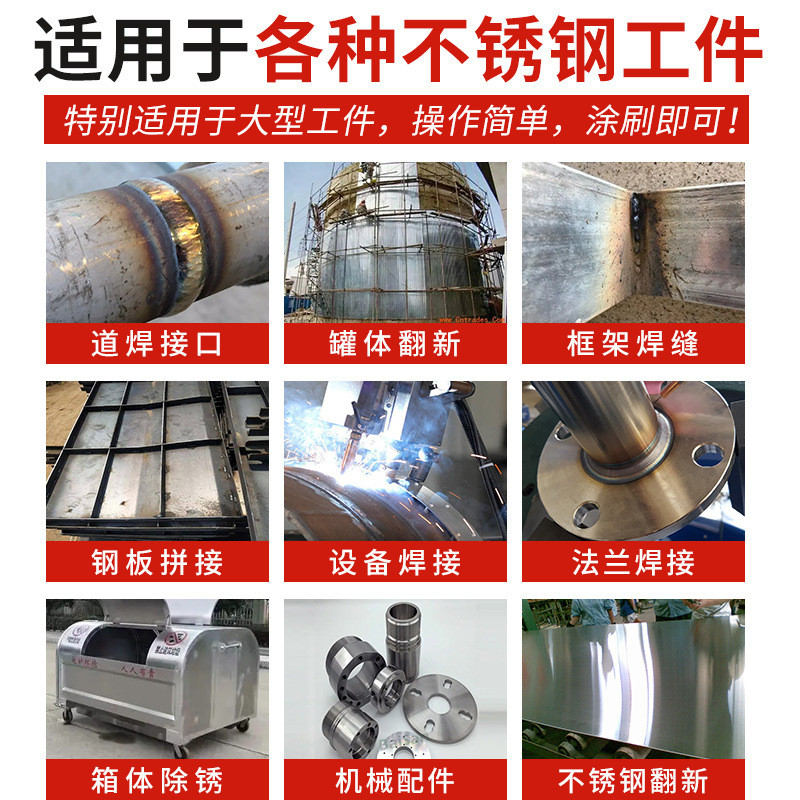 适用于各种不锈钢工件

特别适用于大型工件，操作简单，涂刷即可！

道焊接口

罐体翻新

框架焊缝

钢板拼接

设备焊接

法兰焊接

箱体除锈

机械配件

不锈钢翻新