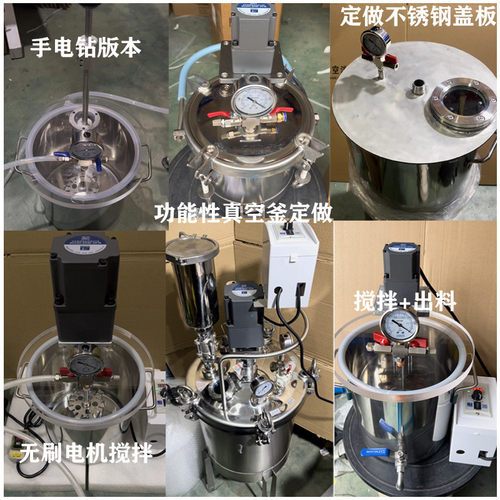 手电钻版本

定做不锈钢盖板

功能性真空釜定做

搅拌+出料

无刷电机搅拌