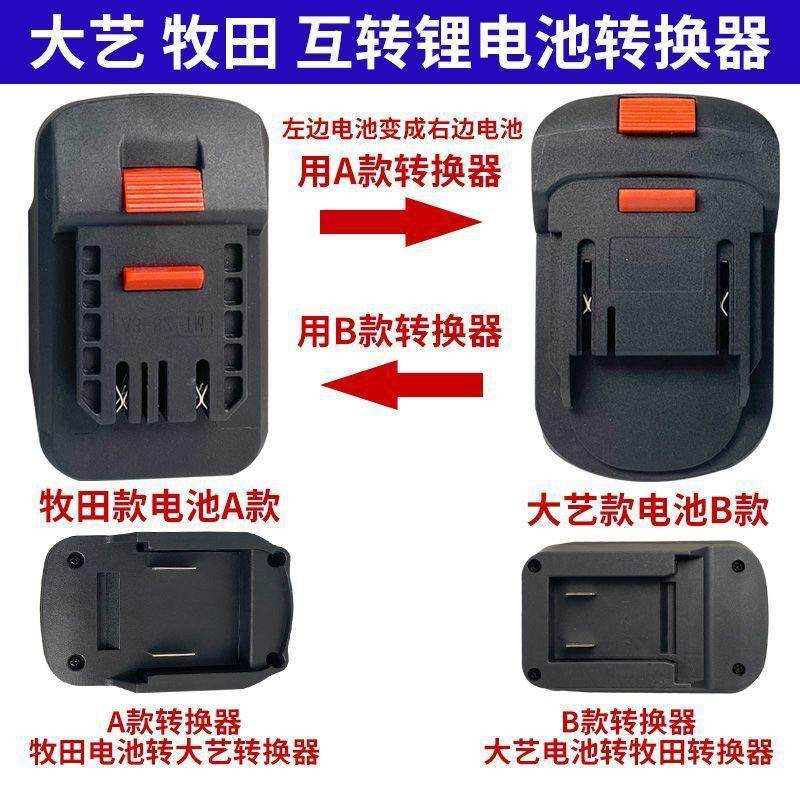 大艺 牧田 互转锂电池转换器

左边电池变成右边电池
用A款转换器

用B款转换器

牧田款电池A款

大艺款电池B款

A款转换器
牧田电池转大艺转换器

B款转换器
大艺电池转牧田转换器