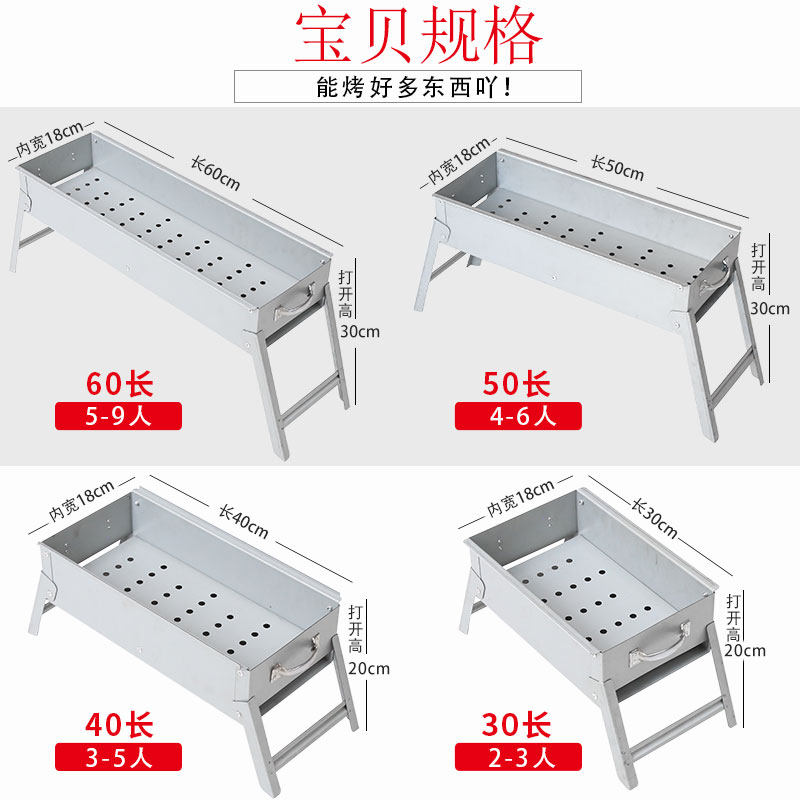 宝贝规格

能烤好多东西吖!

内宽18cm

长60cm

打开高30cm

60长

5-9人

内宽18cm

长50cm

打开高30cm

50长

4-6人

内宽18cm

长40cm

打开高20cm

40长

3-5人

内宽18cm

长30cm

打开高20cm

30长

2-3人