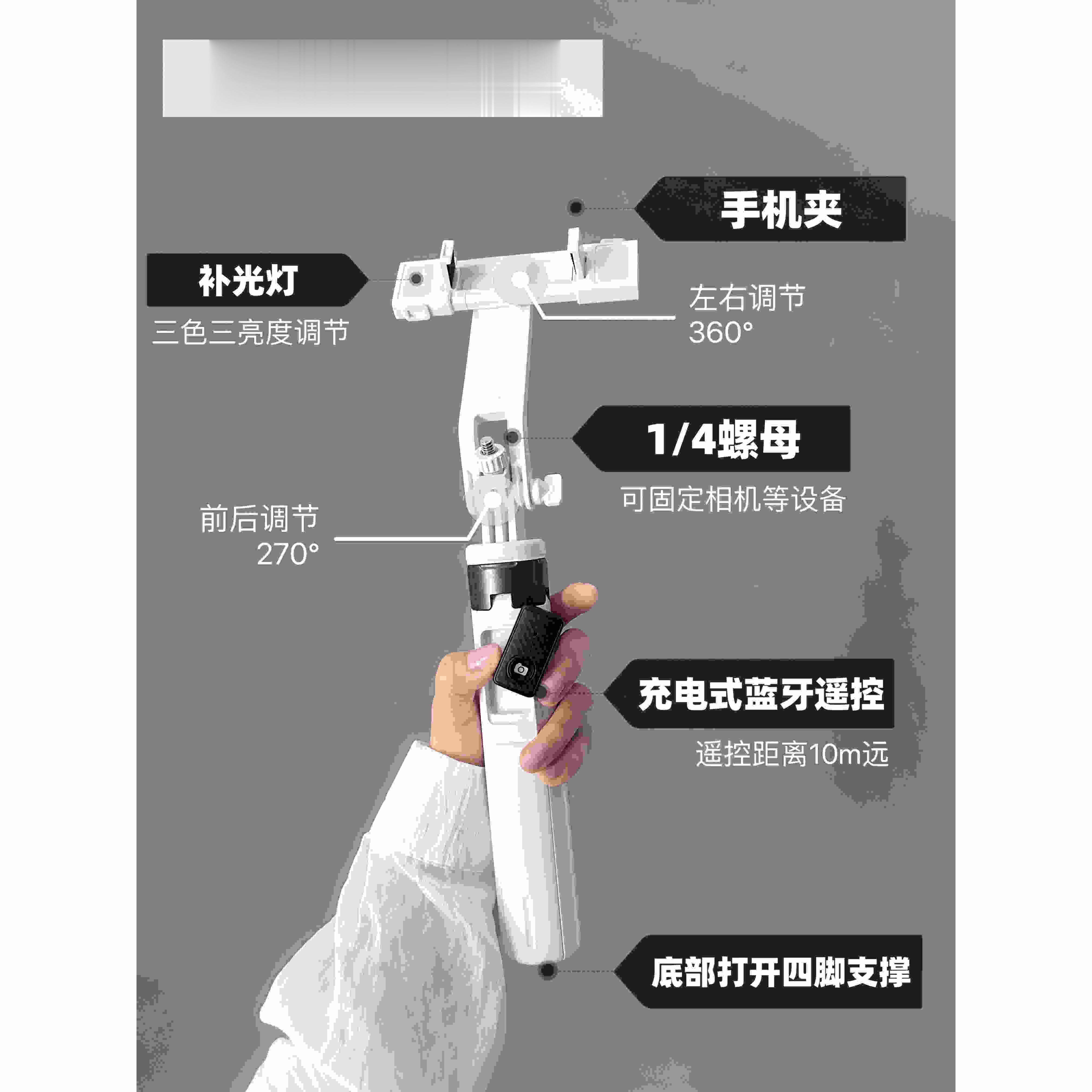 手机夹

补光灯
三色三亮度调节

左右调节
360°

1/4螺母
可固定相机等设备

前后调节
270°

充电式蓝牙遥控
遥控距离10m远

底部打开四脚支撑