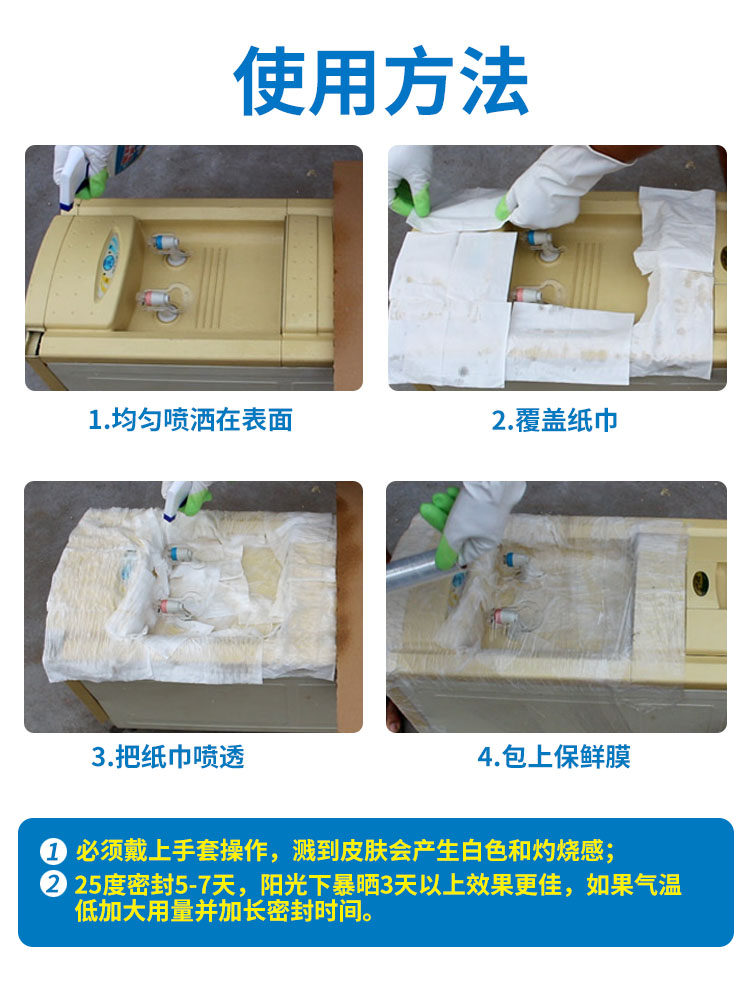 使用方法

1.均匀喷洒在表面

2.覆盖纸巾

3.把纸巾喷透

4.包上保鲜膜

1 必须戴上手套操作，溅到皮肤会产生白色和灼烧感；
2 25度密封5-7天，阳光下暴晒3天以上效果更佳，如果气温低加大用量并加长密封时间。