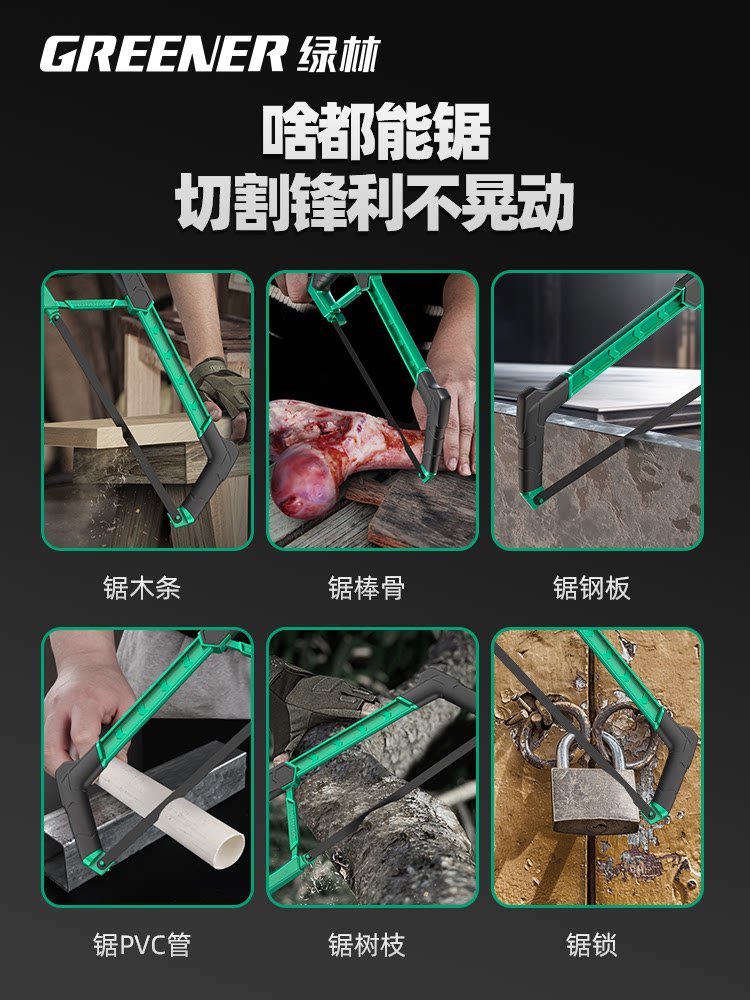 GREENER 绿林

啥都能锯
切割锋利不晃动

锯木条

锯棒骨

锯钢板

锯PVC管

锯树枝

锯锁