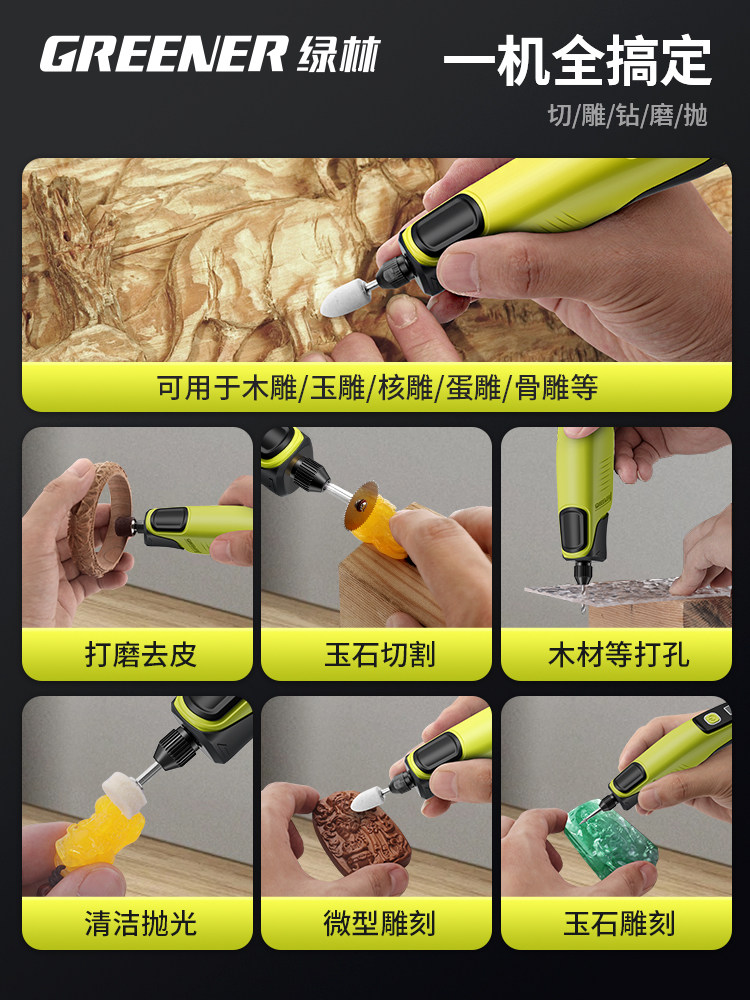 GREENER 绿林

一机全搞定

切/雕/钻/磨/抛

可用于木雕/玉雕/核雕/蛋雕/骨雕等

打磨去皮

玉石切割

木材等打孔

清洁抛光

微型雕刻

玉石雕刻