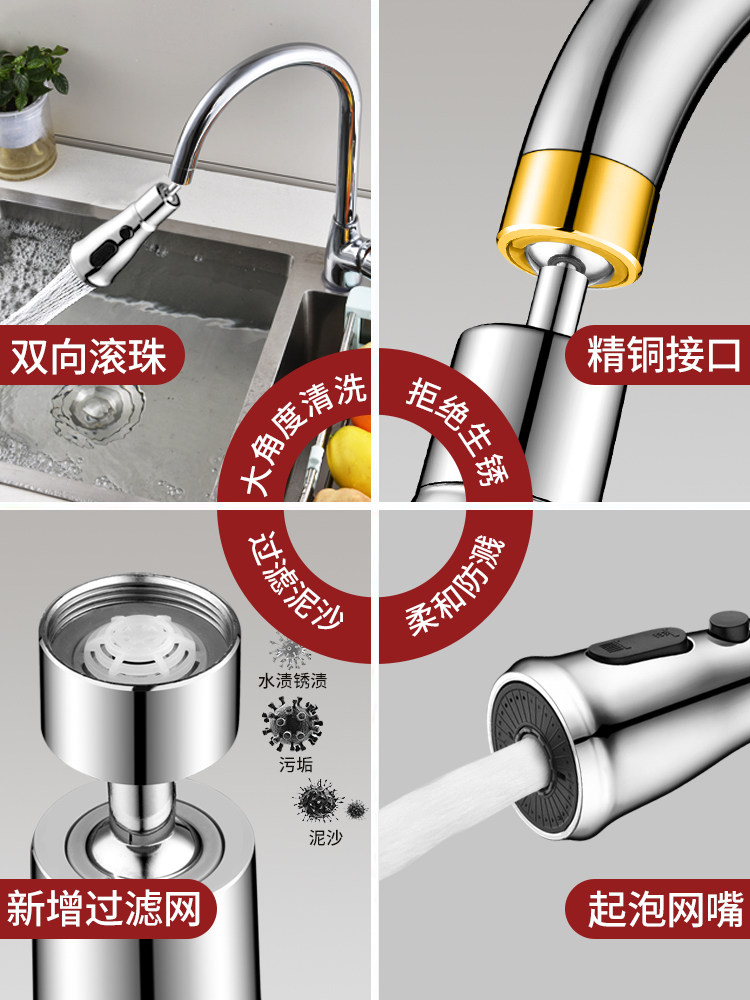 双向滚珠

精铜接口

大角度清洗

拒绝生锈

过滤泥沙

柔和防溅

水渍锈渍

污垢

泥沙

新增过滤网

起泡网嘴