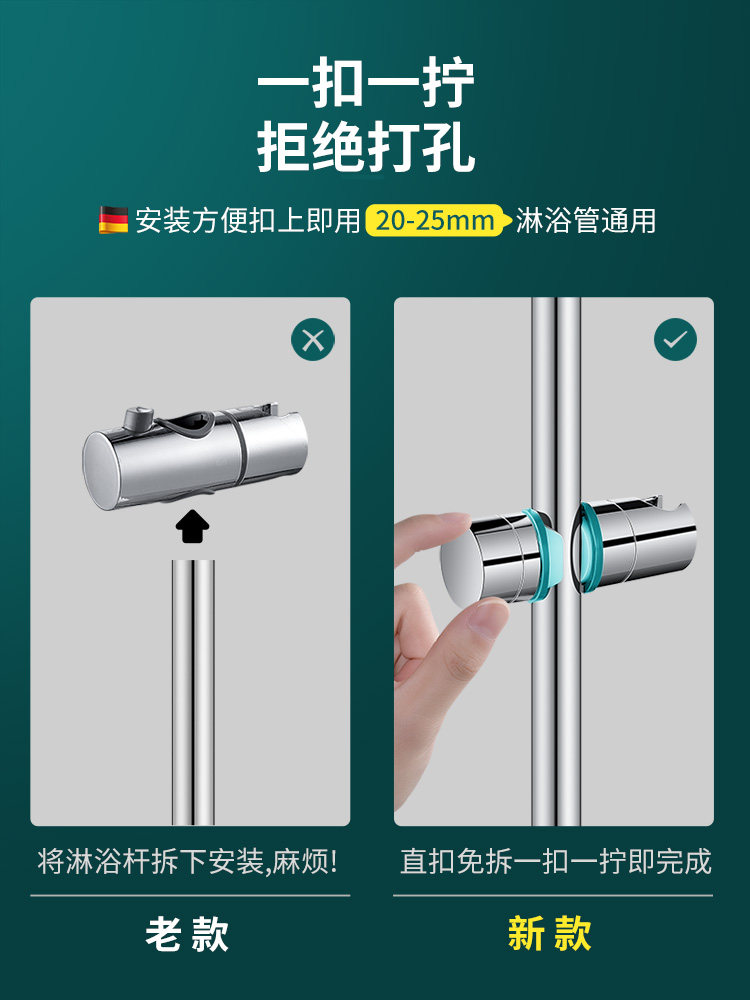 一扣一拧
拒绝打孔

安装方便扣上即用 20-25mm 淋浴管通用

将淋浴杆拆下安装,麻烦!

老款

直扣免拆一扣一拧即完成

新款