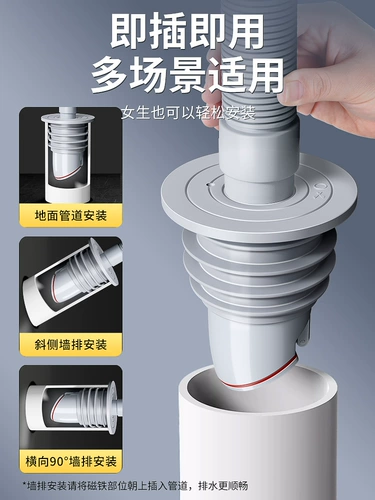 即插即用
多场景适用

女生也可以轻松安装

地面管道安装

斜侧墙排安装

横向90°墙排安装

*墙排安装请将磁铁部位朝上插入管道，排水更顺畅