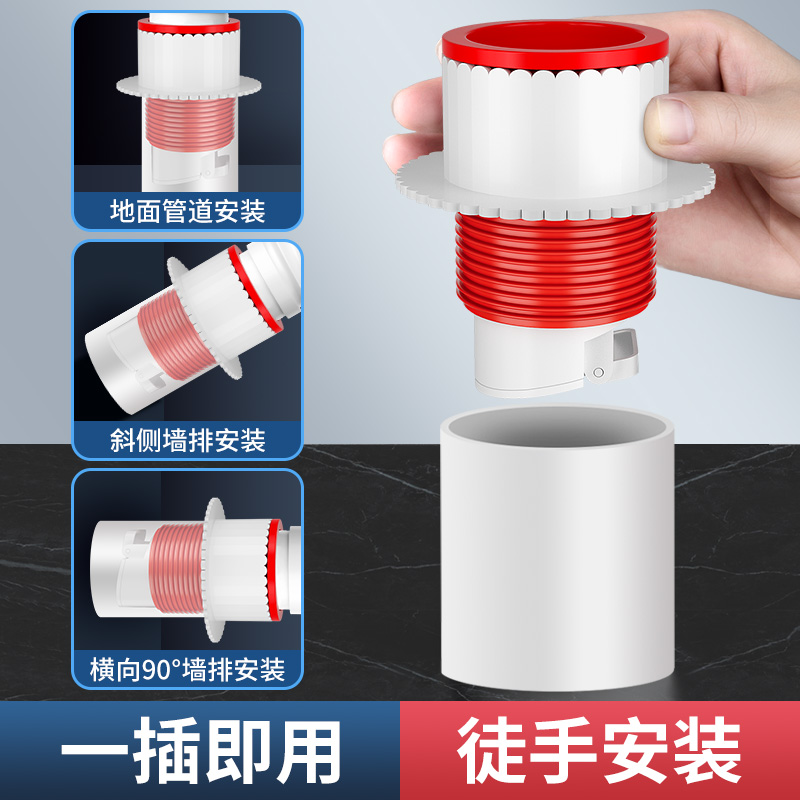 地面管道安装

斜侧墙排安装

横向90°墙排安装

一插即用

徒手安装