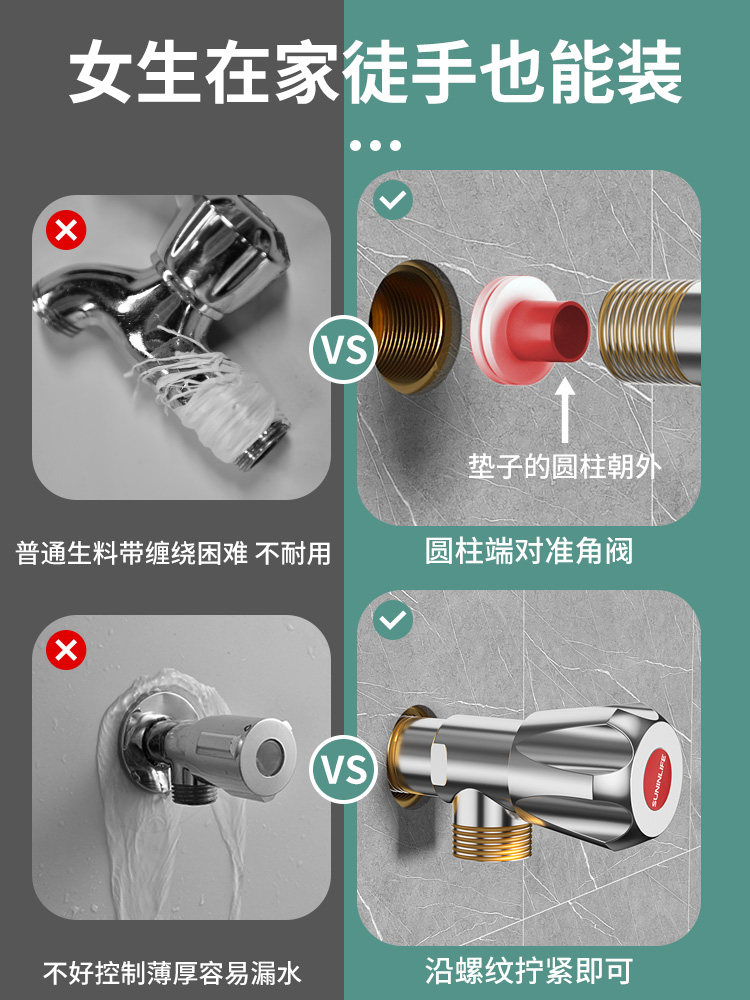 女生在家徒手也能装

VS

垫子的圆柱朝外

普通生料带缠绕困难 不耐用

圆柱端对准角阀

VS

SUNINLIFE

不好控制薄厚容易漏水

沿螺纹拧紧即可