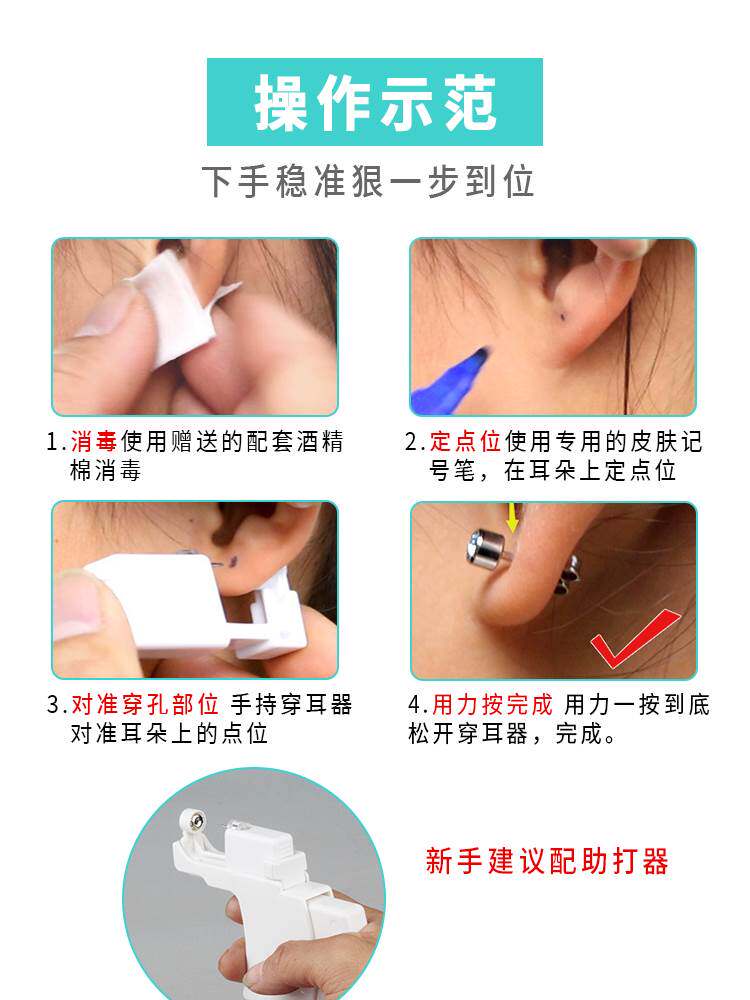 操作示范

下手稳准狠一步到位

1.消毒使用赠送的配套酒精棉消毒

2.定点位使用专用的皮肤记号笔，在耳朵上定点位

3.对准穿孔部位 手持穿耳器对准耳朵上的点位

4.用力按完成 用力一按到底松开穿耳器，完成。

新手建议配助打器