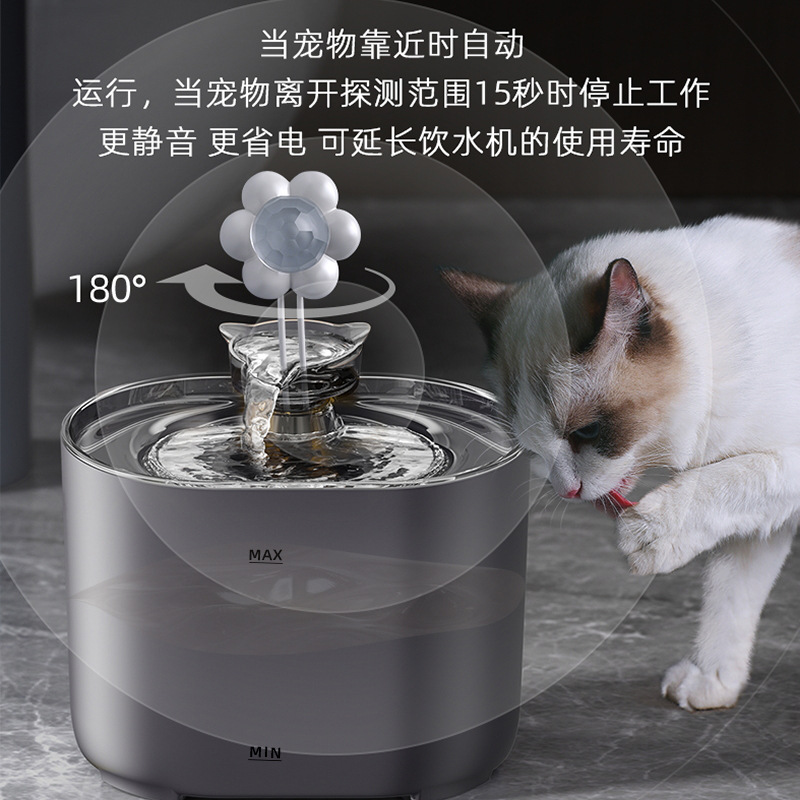 当宠物靠近时自动
运行，当宠物离开探测范围15秒时停止工作
更静音 更省电 可延长饮水机的使用寿命

180°

MAX

MIN