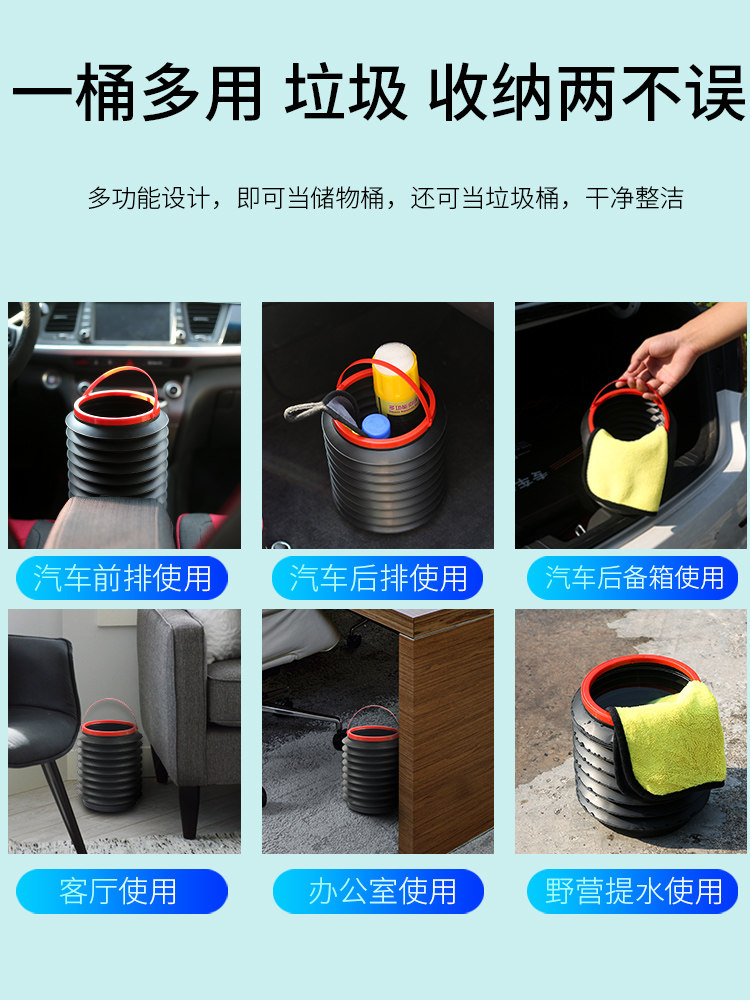 一桶多用 垃圾 收纳两不误

多功能设计，即可当储物桶，还可当垃圾桶，干净整洁

汽车前排使用

汽车后排使用

汽车后备箱使用

客厅使用

办公室使用

野营提水使用