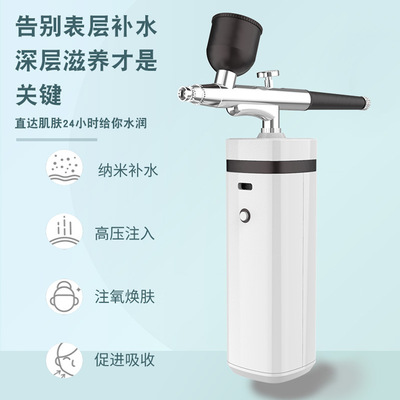 告别表层补水
深层滋养才是
关键

直达肌肤24小时给你水润

纳米补水

高压注入

注氧焕肤

促进吸收