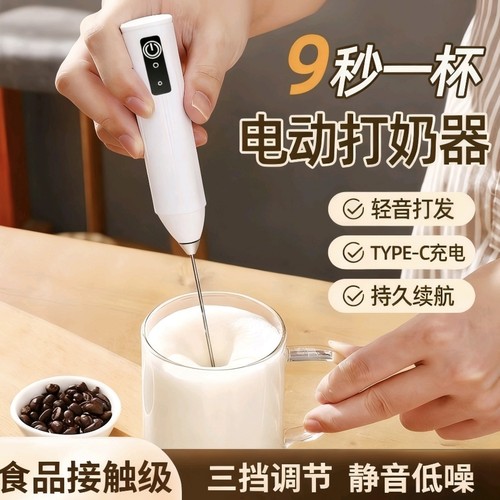 9秒一杯
电动打奶器

轻音打发
TYPE-C充电
持久续航

食品接触级
三挡调节 静音低噪