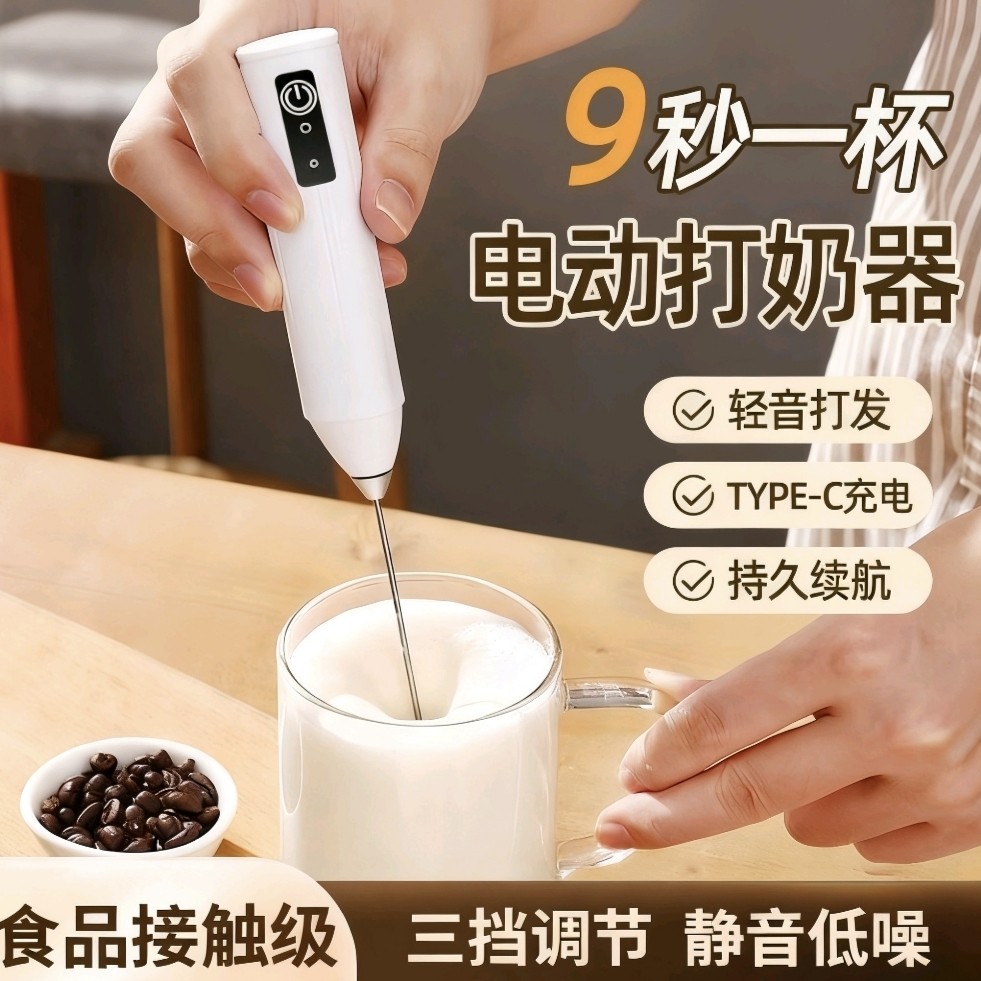 9秒一杯
电动打奶器

轻音打发
TYPE-C充电
持久续航

食品接触级
三挡调节 静音低噪