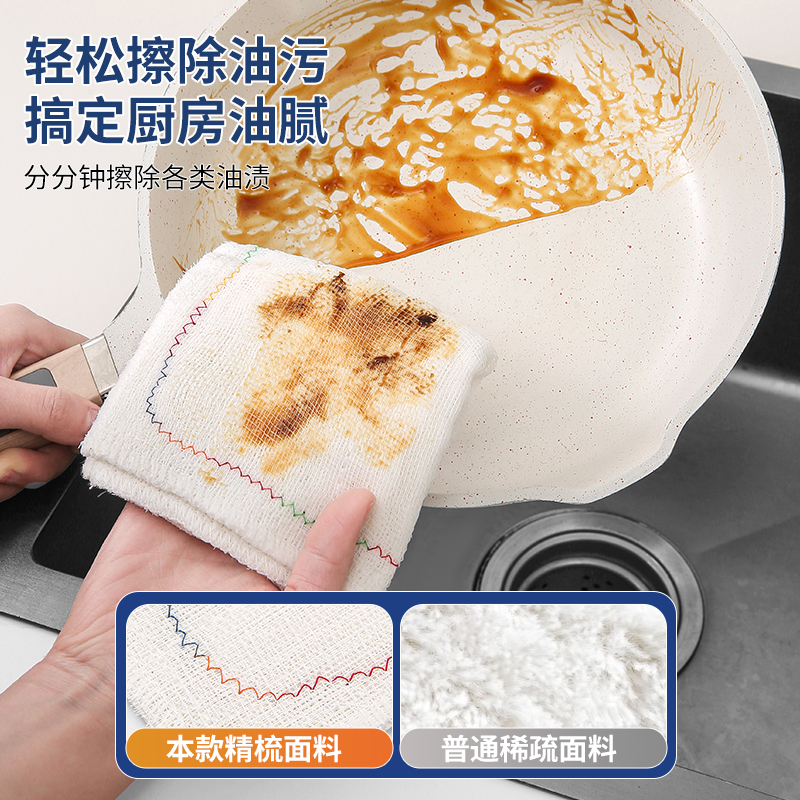 轻松擦除油污
搞定厨房油腻

分分钟擦除各类油渍

本款精梳面料

普通稀疏面料