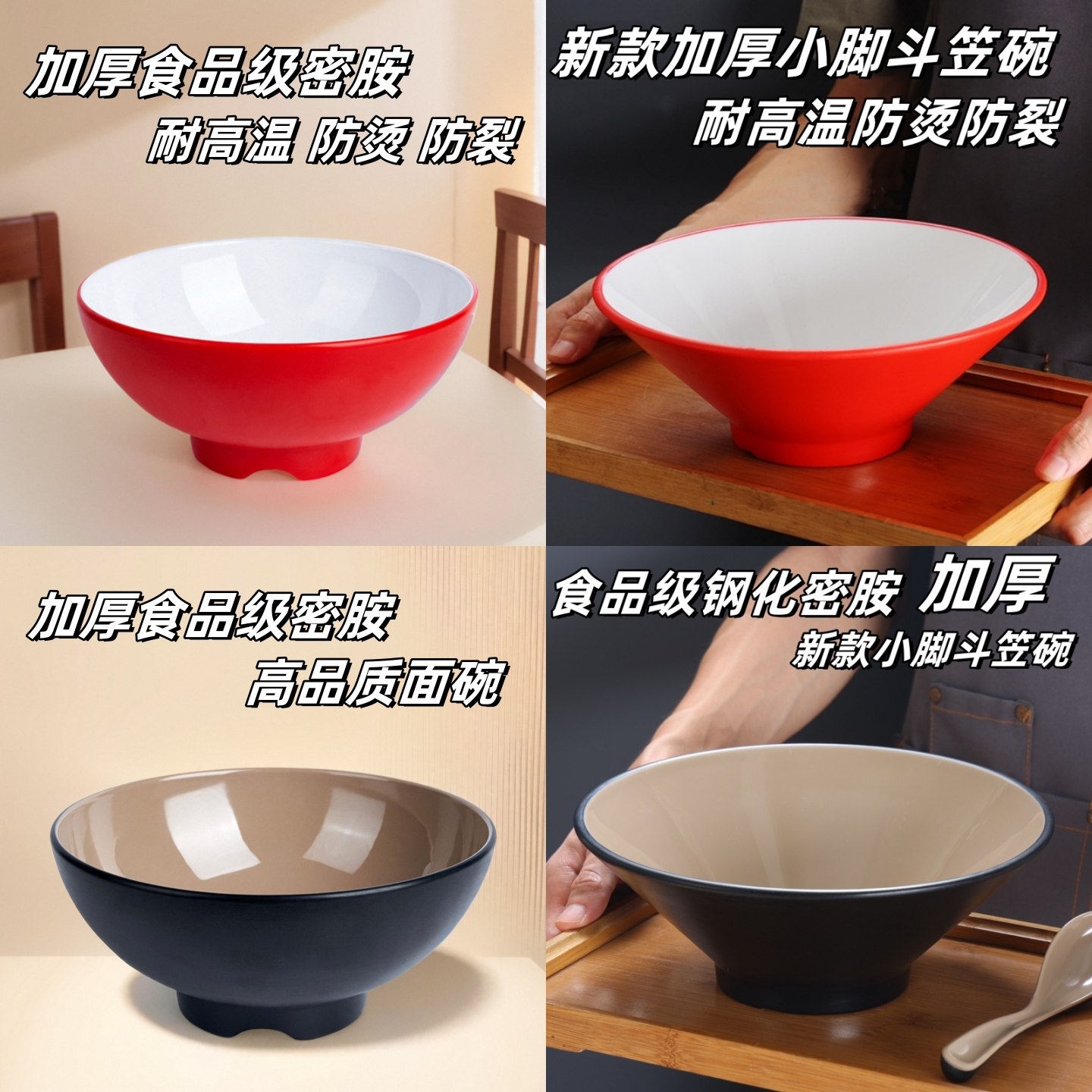 加厚食品级密胺
耐高温 防烫 防裂

新款加厚小脚斗笠碗
耐高温防烫防裂

加厚食品级密胺
高品质面碗

食品级钢化密胺 加厚
新款小脚斗笠碗