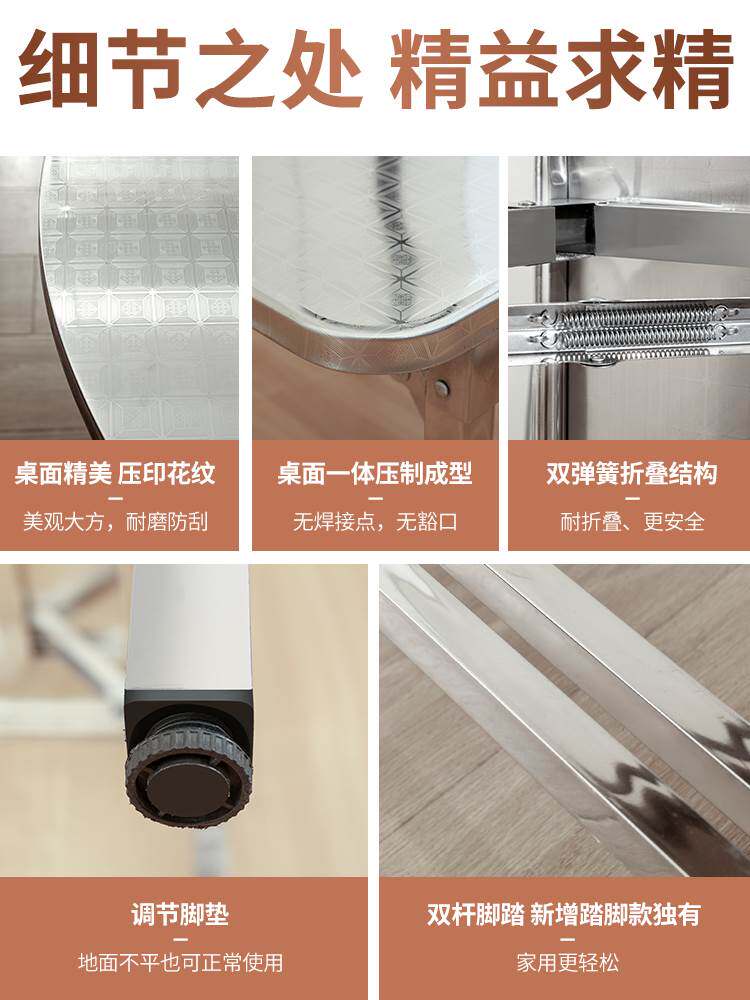 细节之处 精益求精

桌面精美 压印花纹
美观大方，耐磨防刮

桌面一体压制成型
无焊接点，无豁口

双弹簧折叠结构
耐折叠、更安全

调节脚垫
地面不平也可正常使用

双杆脚踏 新增踏脚款独有
家用更轻松