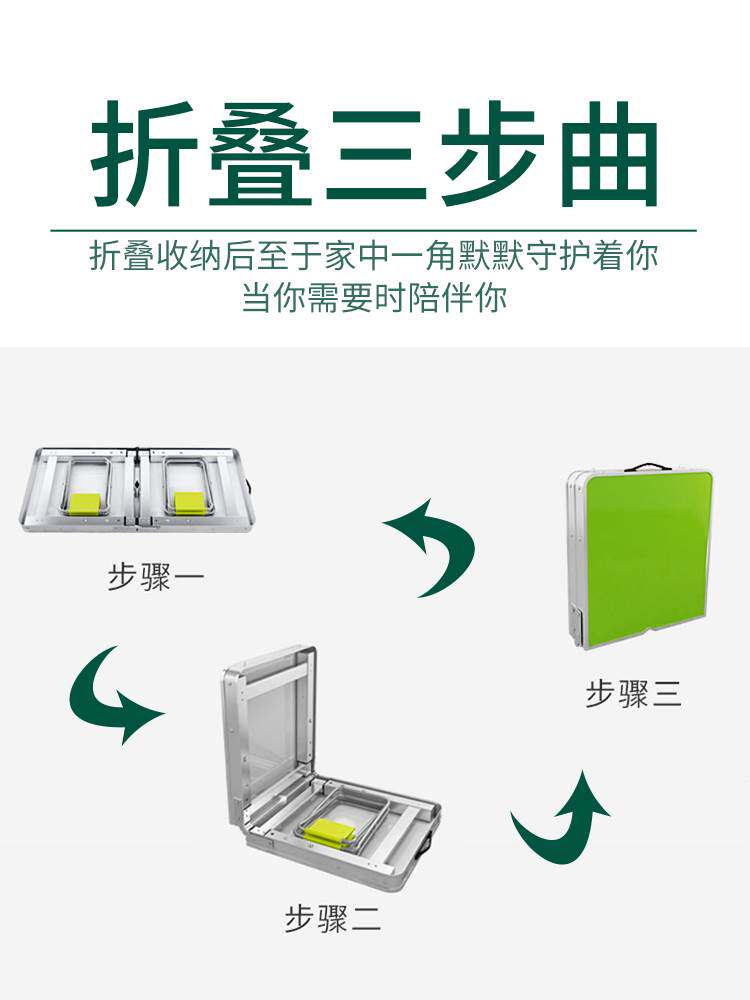 折叠三步曲

折叠收纳后至于家中一角默默守护着你
当你需要时陪伴你

步骤一

步骤三

步骤二