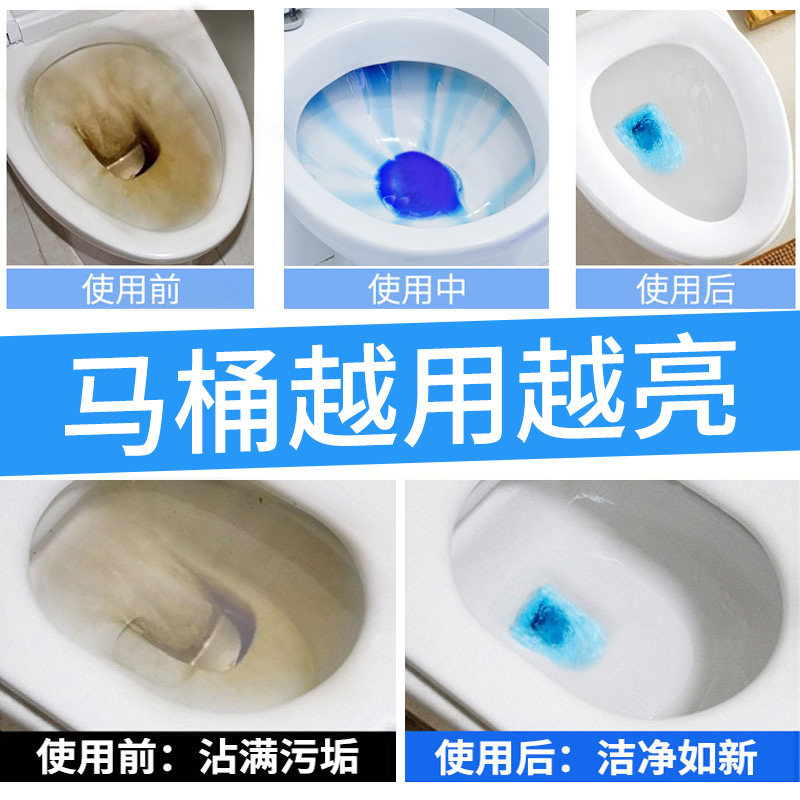 使用前

使用中

使用后

马桶越用越亮

使用前：沾满污垢

使用后：洁净如新