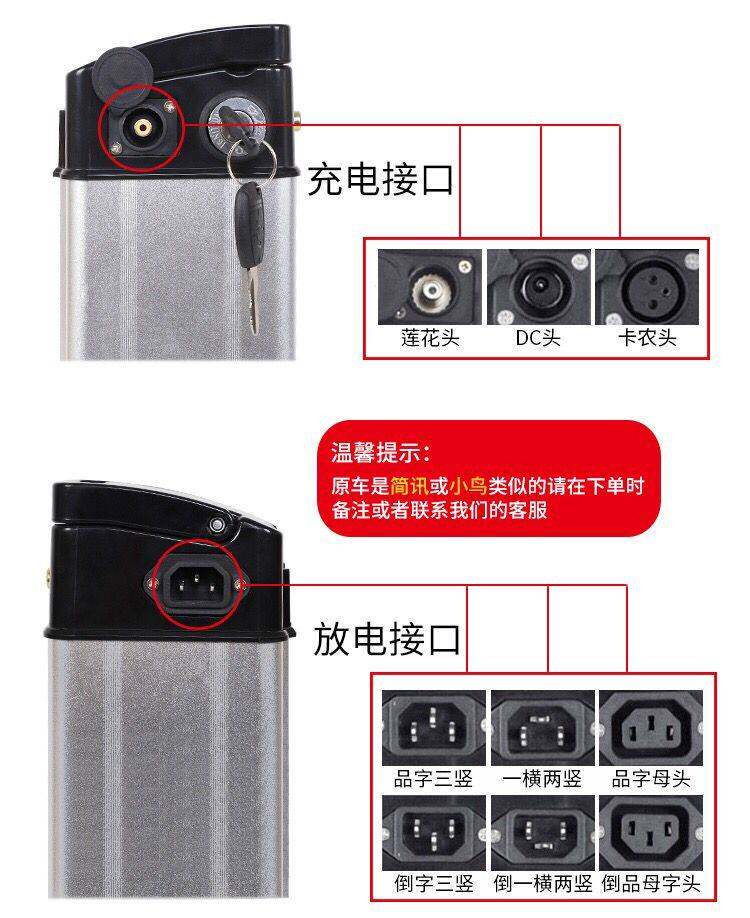 充电接口

莲花头　DC头　卡农头

温馨提示：
原车是简讯或小鸟类似的请在下单时备注或者联系我们的客服

放电接口

品字三竖　一横两竖　品字母头

倒字三竖　倒一横两竖　倒品母字头