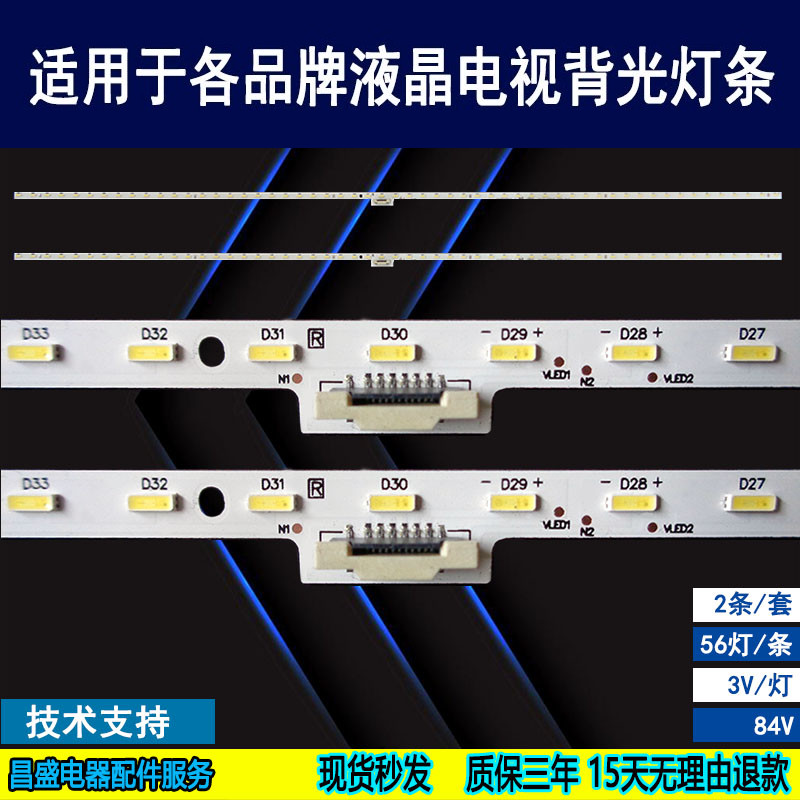 适用于各品牌液晶电视背光灯条

D33 D32 D31 R D30 - D29 + - D28 + D27
N1 VLED1 N2 VLED2

D33 D32 D31 R D30 - D29 + - D28 + D27
N1 VLED1 N2 VLED2

2条/套
56灯/条
3V/灯
84V

技术支持

昌盛电器配件服务 现货秒发 质保三年 15天无理由退款